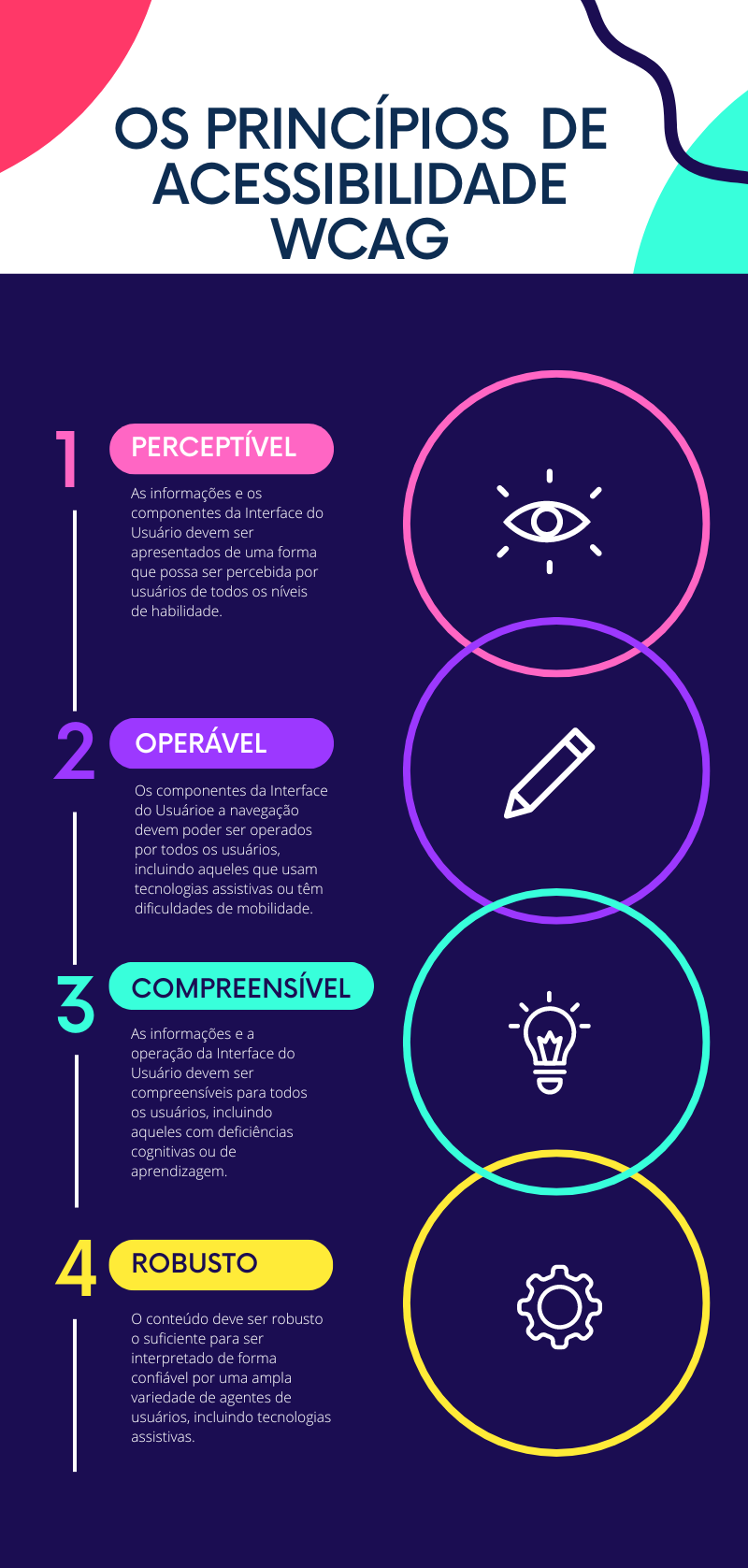 OS PRINCÍPIOS DE ACESSIBILIDADE WCAG

1

PERCEPTÍVEL

As informações e os componentes da Interface do Usuário devem ser apresentados de uma forma que possa ser percebida por usuários de todos os níveis de habilidade.

2

OPERÁVEL

Os componentes da Interface do Usuárioe a navegação devem poder ser operados por todos os usuários, incluindo aqueles que usam tecnologias assistivas ou têm dificuldades de mobilidade.

3

COMPREENSÍVEL

As informações e a operação da Interface do Usuário devem ser compreensíveis para todos os usuários, incluindo aqueles com deficiências cognitivas ou de aprendizagem.

4

ROBUSTO

O conteúdo deve ser robusto o suficiente para ser interpretado de forma confiável por uma ampla variedade de agentes de usuários, incluindo tecnologias assistivas.